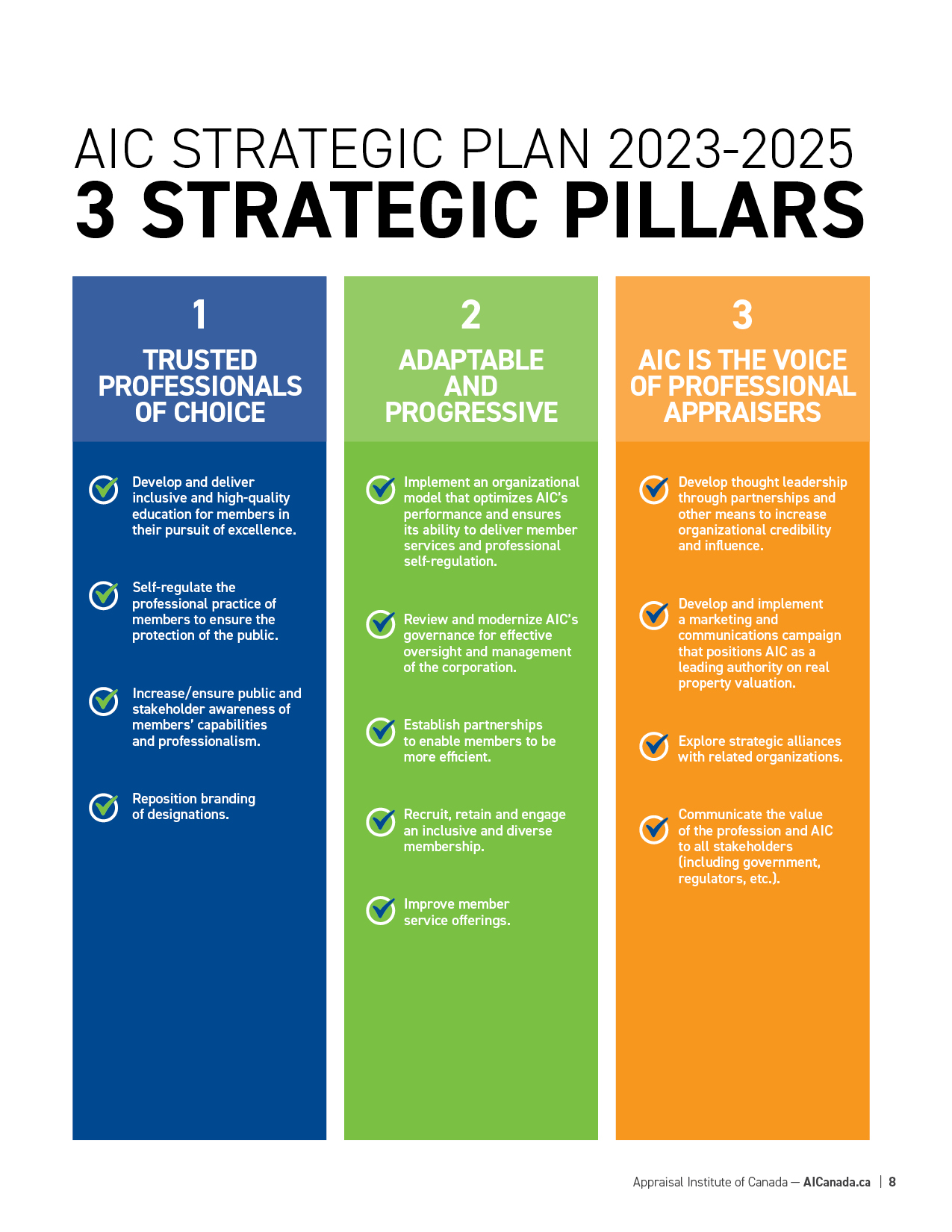 AIC STRATEGIC PLAN 2023-2025
3 STRATEGIC PILLARS

1
TRUSTED PROFESSIONALS OF CHOICE

Develop and deliver inclusive and high-quality education for members in their pursuit of excellence.

Self-regulate the professional practice of members to ensure the protection of the public.

Increase/ensure public and stakeholder awareness of members' capabilities and professionalism.

Reposition branding of designations.

2
ADAPTABLE AND PROGRESSIVE

Implement an organizational model that optimizes AIC's performance and ensures its ability to deliver member services and professional self-regulation.

Review and modernize AIC's governance for effective oversight and management of the corporation.

Establish partnerships to enable members to be more efficient.

Recruit, retain and engage an inclusive and diverse membership.

Improve member service offerings.

3
AIC IS THE VOICE OF PROFESSIONAL APPRAISERS

Develop thought leadership through partnerships and other means to increase organizational credibility and influence.

Develop and implement a marketing and communications campaign that positions AIC as a leading authority on real property valuation.

Explore strategic alliances with related organizations.

Communicate the value of the profession and AIC to all stakeholders (including government, regulators, etc.).

Appraisal Institute of Canada — AICanada.ca | 8