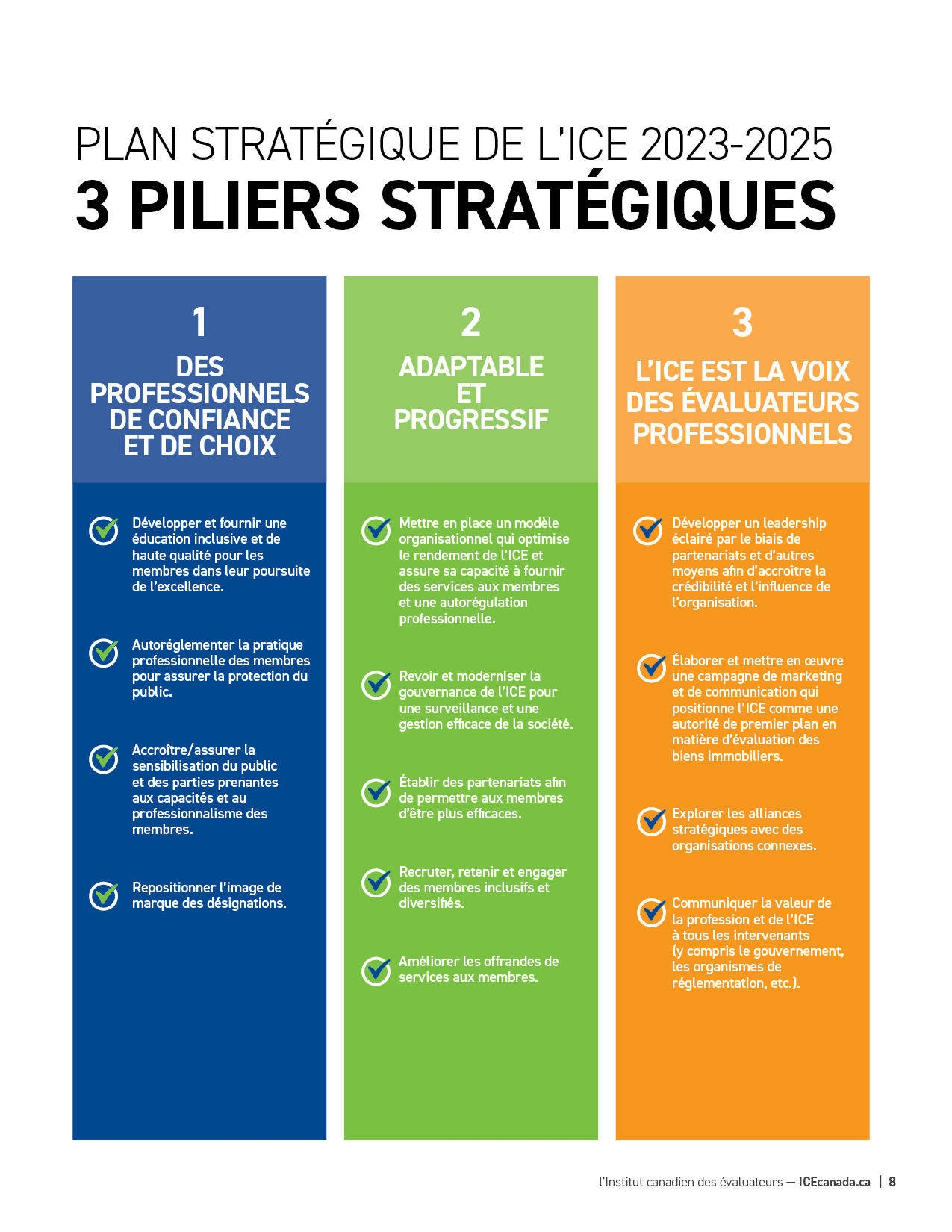 PLAN STRATÉGIQUE DE L'ICE 2023-2025
3 PILIERS STRATÉGIQUES

1
DES PROFESSIONNELS DE CONFIANCE ET DE CHOIX

Développer et fournir une éducation inclusive et de haute qualité pour les membres dans leur poursuite de l'excellence.

Autoréglementer la pratique professionnelle des membres pour assurer la protection du public.

Accroître/assurer la sensibilisation du public et des parties prenantes aux capacités et au professionnalisme des membres.

Repositionner l'image de marque des désignations.

2
ADAPTABLE ET PROGRESSIF

Mettre en place un modèle organisationnel qui optimise le rendement de l'ICE et assure sa capacité à fournir des services aux membres et une autorégulation professionnelle.

Revoir et moderniser la gouvernance de l'ICE pour une surveillance et une gestion efficace de la société.

Établir des partenariats afin de permettre aux membres d'être plus efficaces.

Recruter, retenir et engager des membres inclusifs et diversifiés.

Améliorer les offrandes de services aux membres.

3
L'ICE EST LA VOIX DES ÉVALUATEURS PROFESSIONNELS

Développer un leadership éclairé par le biais de partenariats et d'autres moyens afin d'accroître la crédibilité et l'influence de l'organisation.

Élaborer et mettre en œuvre une campagne de marketing et de communication qui positionne l'ICE comme une autorité de premier plan en matière d'évaluation des biens immobiliers.

Explorer les alliances stratégiques avec des organisations connexes.

Communiquer la valeur de la profession et de l'ICE à tous les intervenants (y compris le gouvernement, les organismes de réglementation, etc.).

l'Institut canadien des évaluateurs — ICEcanada.ca | 8